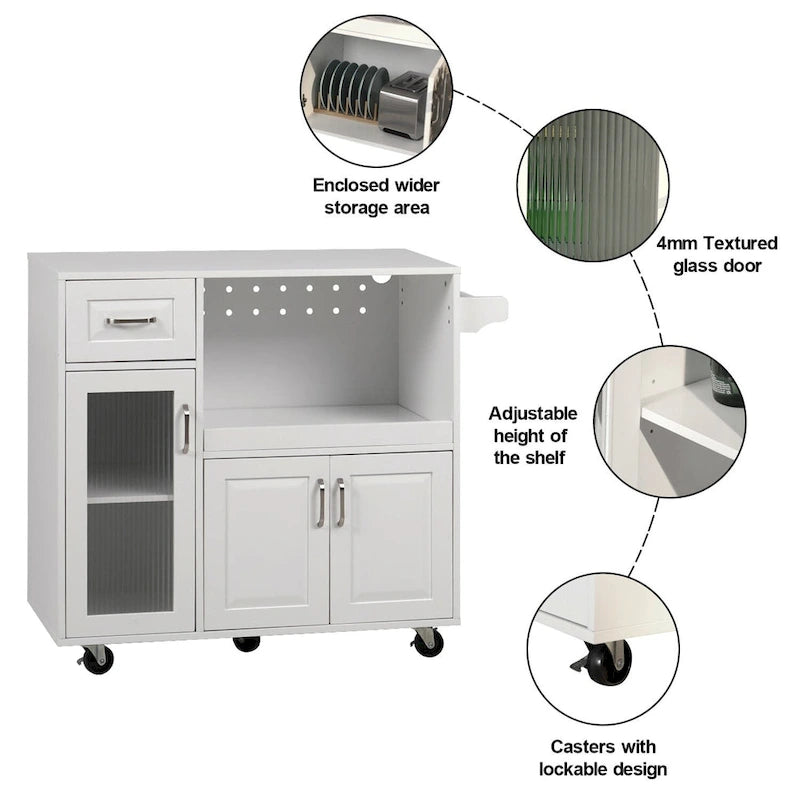 Enclosed wider storage area

4mm Textured glass door

Adjustable height of the shelf

Casters with lockable design